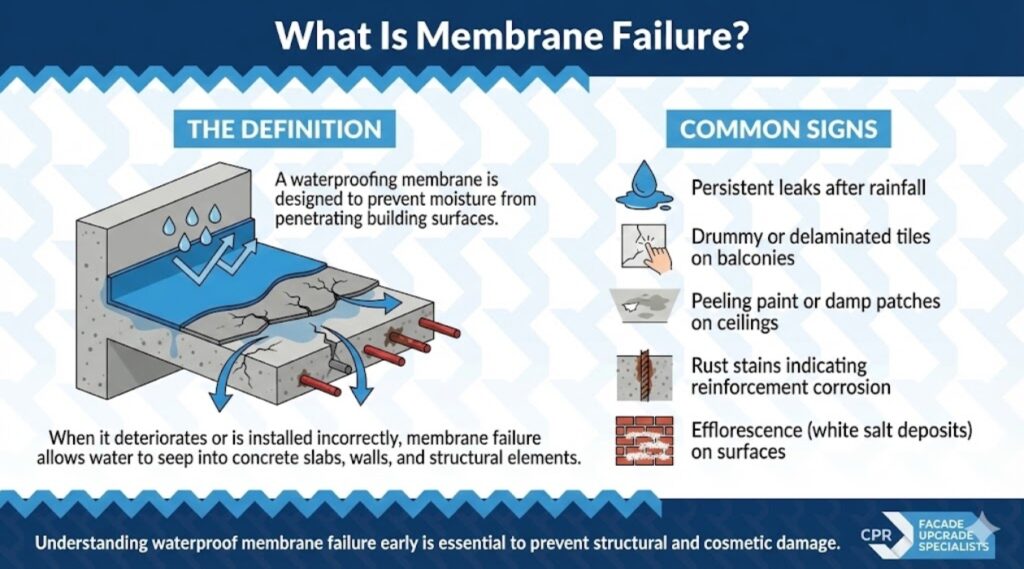 What Is Membrane Failure?

THE DEFINITION

A waterproofing membrane is designed to prevent moisture from penetrating building surfaces.

When it deteriorates or is installed incorrectly, membrane failure allows water to seep into concrete slabs, walls, and structural elements.

COMMON SIGNS

Persistent leaks after rainfall

Drummy or delaminated tiles on balconies

Peeling paint or damp patches on ceilings

Rust stains indicating reinforcement corrosion

Efflorescence (white salt deposits) on surfaces

Understanding waterproof membrane failure early is essential to prevent structural and cosmetic damage.

CPR FACADE UPGRADE SPECIALISTS